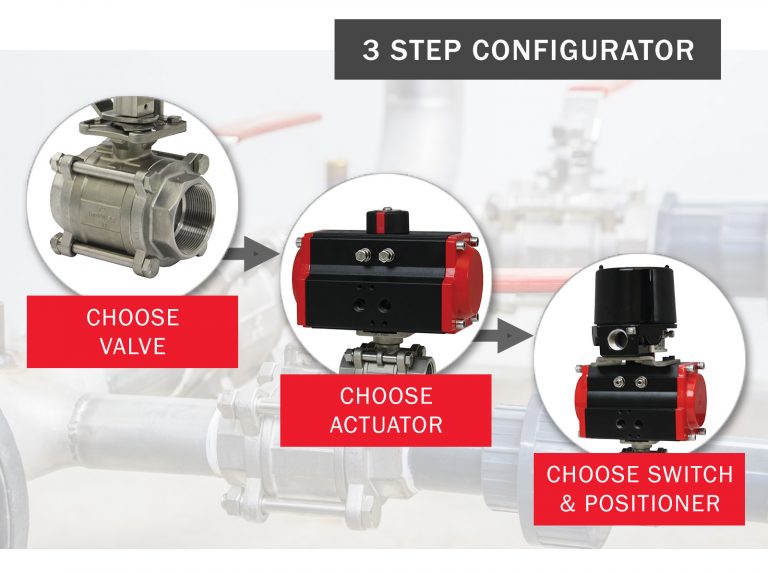 3 STEP CONFIGURATOR

CHOOSE VALVE

CHOOSE ACTUATOR

CHOOSE SWITCH & POSITIONER